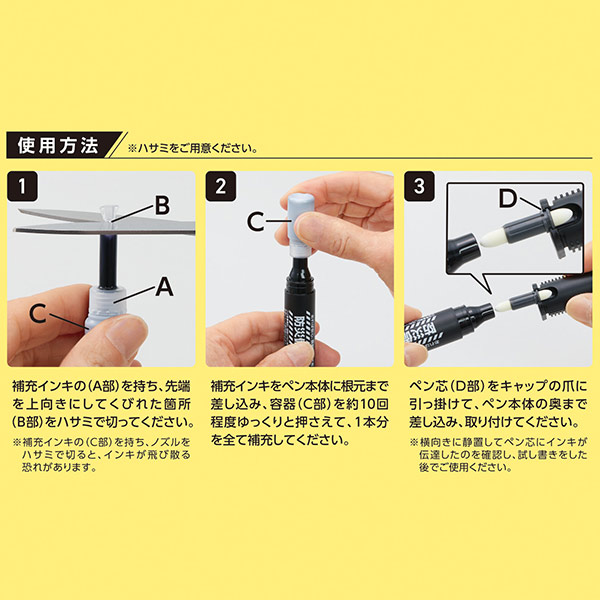 使用方法 ※ハサミをご用意ください。

1

B

A

C

補充インキの(A部)を持ち、先端を上向きにしてくびれた箇所(B部)をハサミで切ってください。

※補充インキの(C部)を持ち、ノズルをハサミで切ると、インキが飛び散る恐れがあります。

2

C

補充インキをペン本体に根元まで差し込み、容器(C部)を約10回程度ゆっくりと押さえて、1本分を全て補充してください。

3

D

ペン芯(D部)をキャップの爪に引っ掛けて、ペン本体の奥まで差し込み、取り付けてください。

※横向きに静置してペン芯にインキが伝達したのを確認し、試し書きをした後でご使用ください。