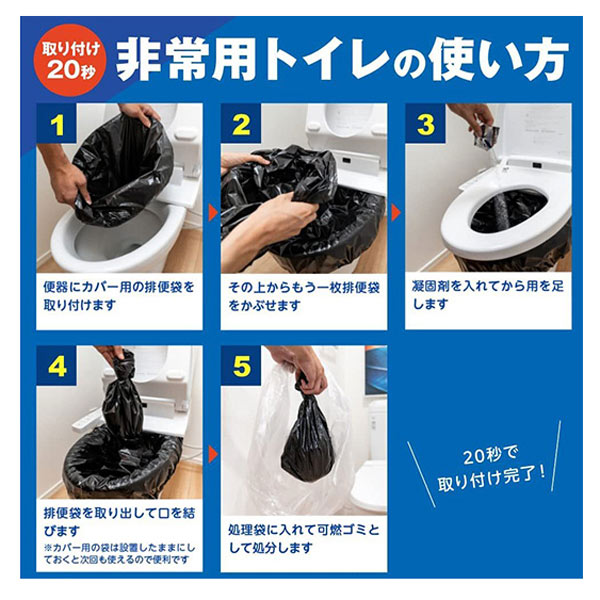 取り付け
20秒

非常用トイレの使い方

1
便器にカバー用の排便袋を取り付けます

2
その上からもう一枚排便袋をかぶせます

3
凝固剤を入れてから用を足します

4
排便袋を取り出して口を結びます
※カバー用の袋は設置したままにしておくと次回も使えるので便利です

5
処理袋に入れて可燃ゴミとして処分します

20秒で
取り付け完了！